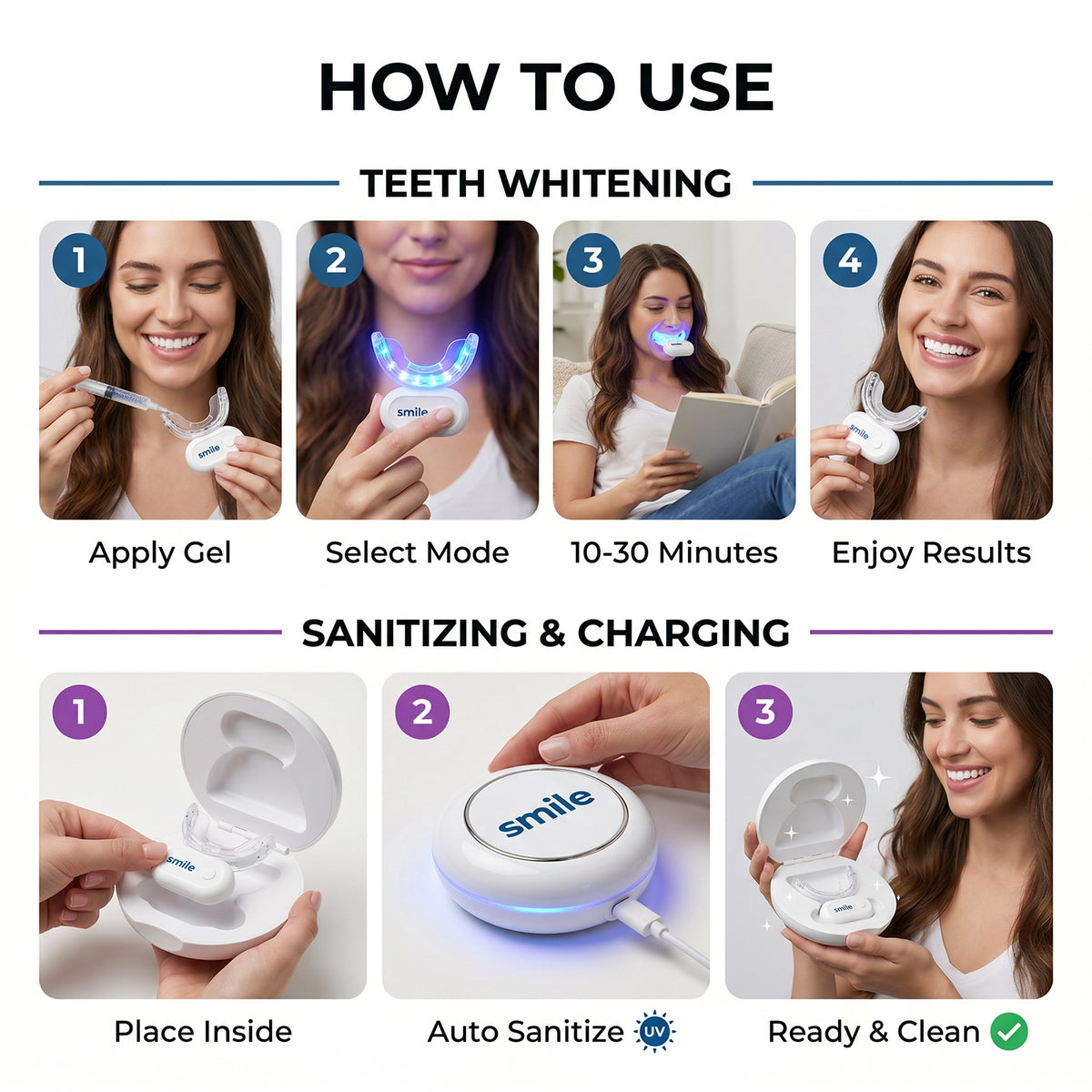 HOW TO USE

TEETH WHITENING

1

smile

Apply Gel

2

smile

Select Mode

3

10-30 Minutes

4

smile

Enjoy Results

SANITIZING & CHARGING

1

smile

Place Inside

2

smile

Auto Sanitize UV

3

smile

Ready & Clean